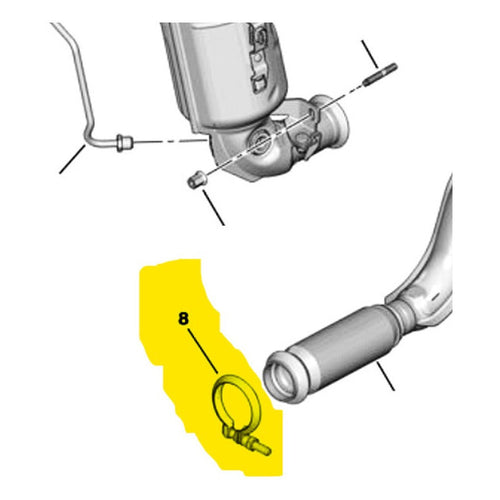 8