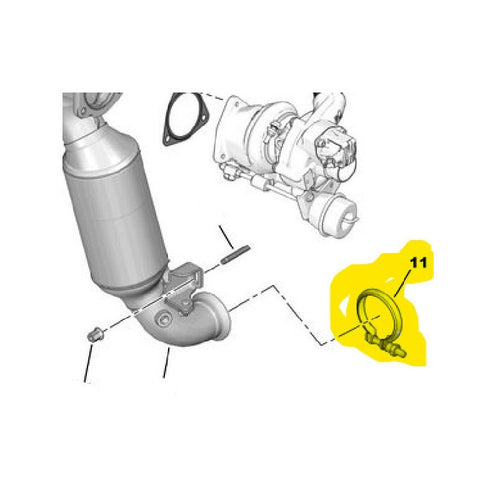 11